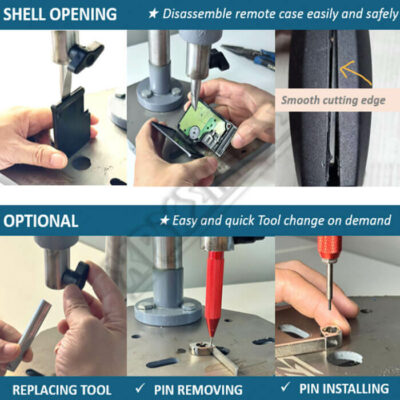 SHELL OPENING ★ Disassemble remote case easily and safely

Smooth cutting edge

OPTIONAL ★ Easy and quick Tool change on demand

REPLACING TOOL ✓ PIN REMOVING ✓ PIN INSTALLING